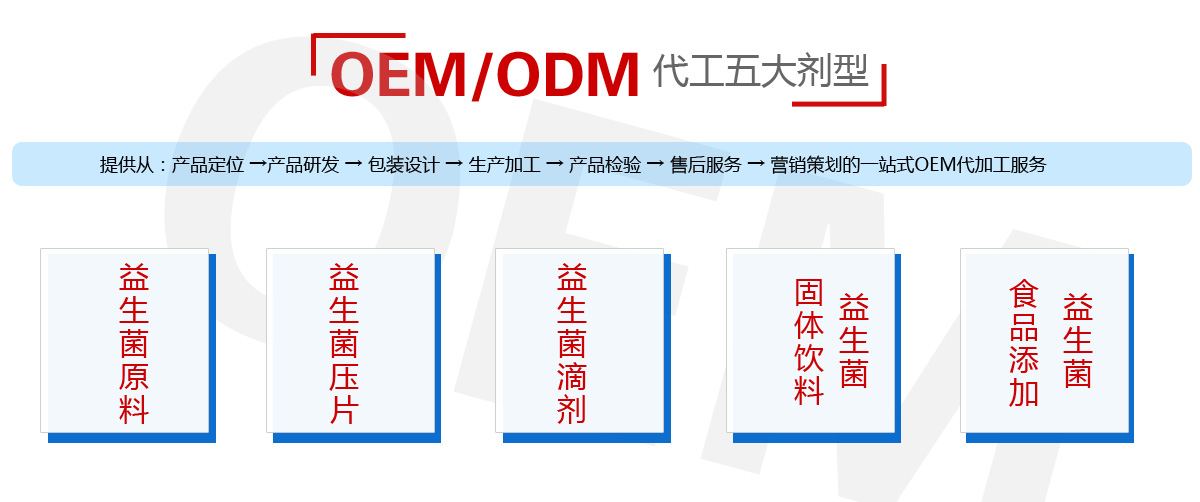 OEM/ODM 代工五大剂型

提供从：产品定位 →产品研发 → 包装设计 → 生产加工 → 产品检验 → 售后服务 → 营销策划的一站式OEM代加工服务

益生菌原料

益生菌压片

益生菌滴剂

益生菌固体饮料

益生菌食品添加

OEM